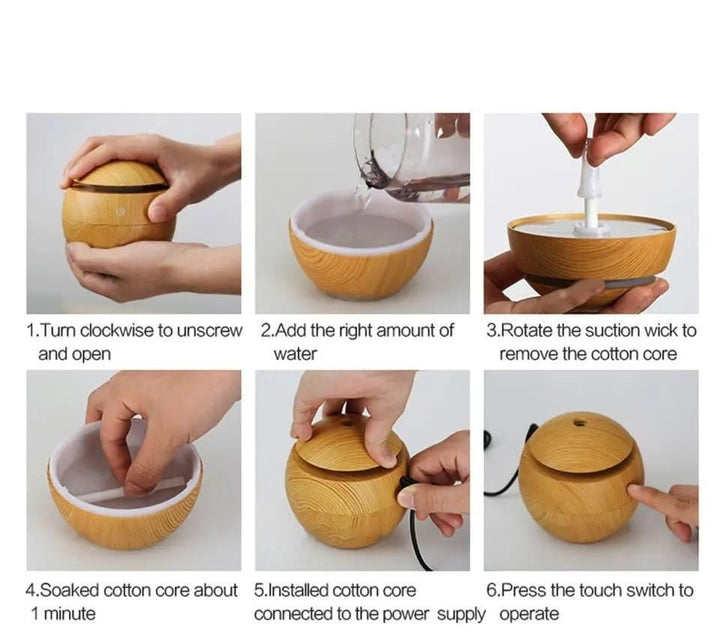 1.Turn clockwise to unscrew and open

2.Add the right amount of water

3.Rotate the suction wick to remove the cotton core

4.Soaked cotton core about 1 minute

5.Installed cotton core connected to the power supply

6.Press the touch switch to operate